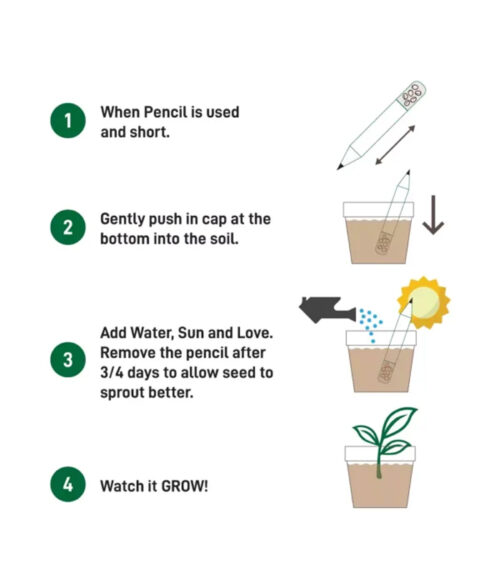 1 When Pencil is used and short.

2 Gently push in cap at the bottom into the soil.

3 Add Water, Sun and Love. Remove the pencil after 3/4 days to allow seed to sprout better.

4 Watch it GROW!